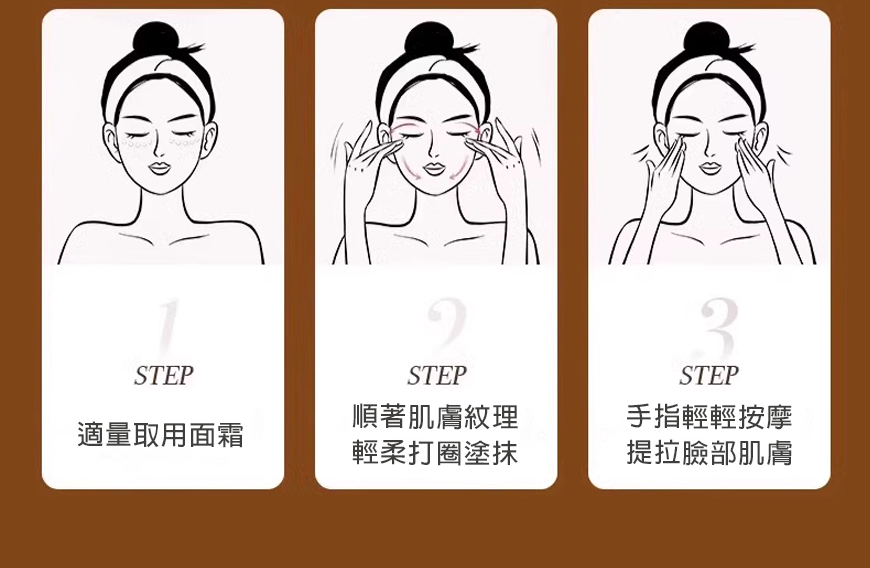 1
STEP
適量取用面霜

2
STEP
順著肌膚紋理
輕柔打圈塗抹

3
STEP
手指輕輕按摩
提拉臉部肌膚